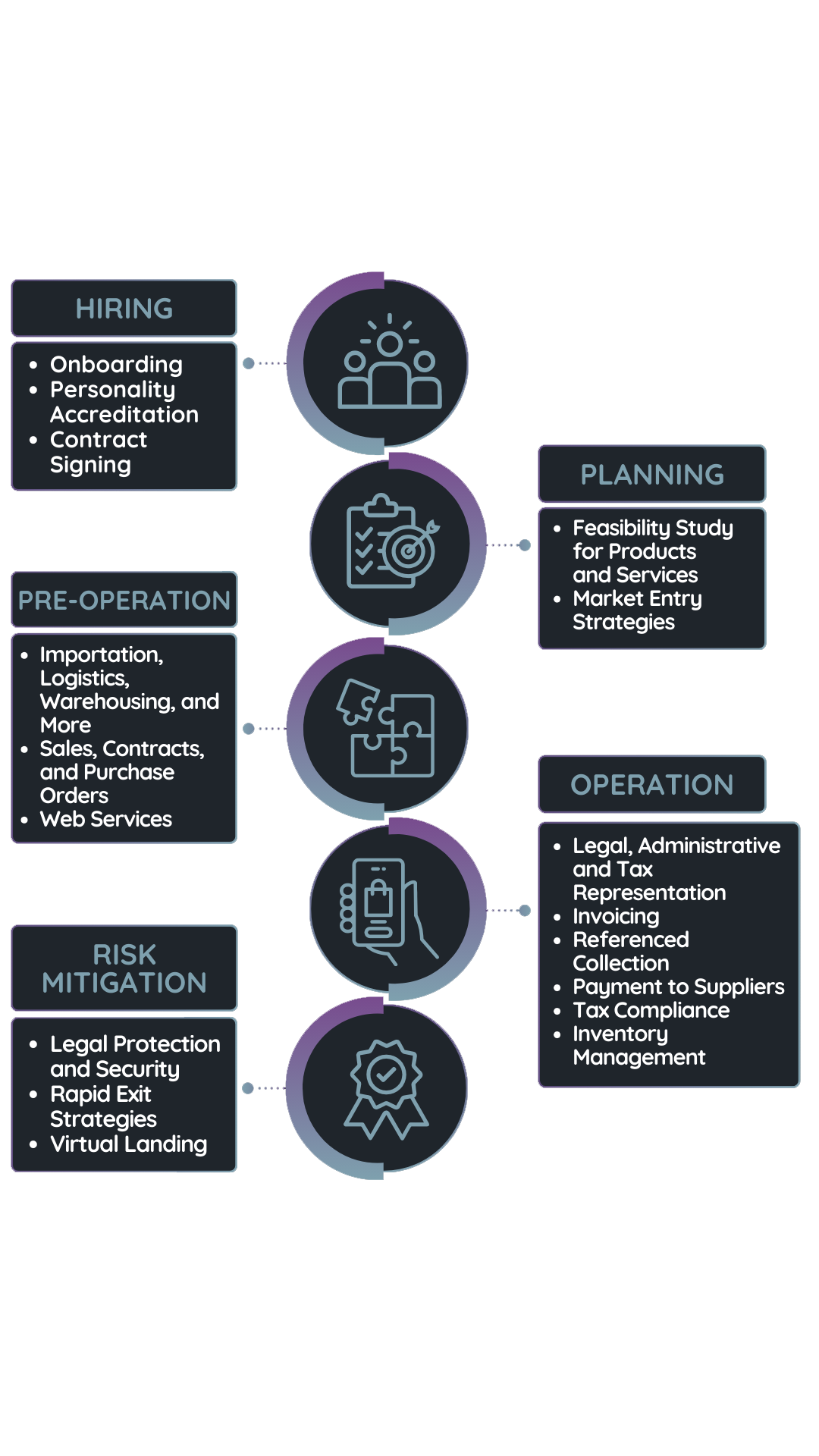 HIRING

- Onboarding
- Personality Accreditation
- Contract Signing

PLANNING

- Feasibility Study for Products and Services
- Market Entry Strategies

PRE-OPERATION

- Importation, Logistics, Warehousing, and More
- Sales, Contracts, and Purchase Orders
- Web Services

OPERATION

- Legal, Administrative and Tax Representation
- Invoicing
- Referenced Collection
- Payment to Suppliers
- Tax Compliance
- Inventory Management

RISK MITIGATION

- Legal Protection and Security
- Rapid Exit Strategies
- Virtual Landing